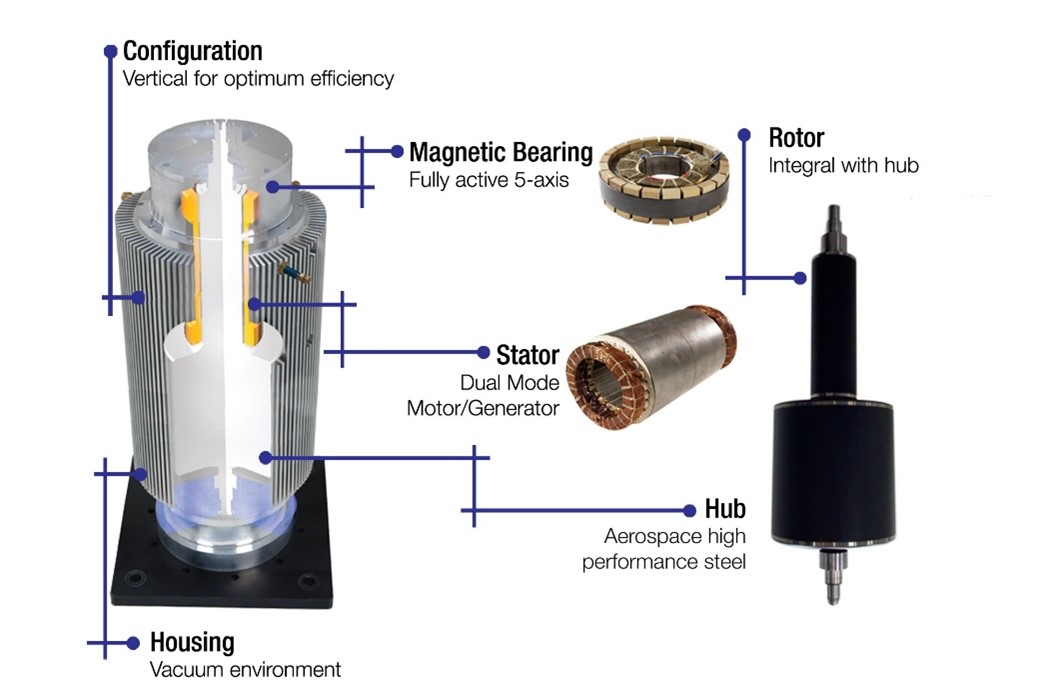 Configuration
Vertical for optimum efficiency

Magnetic Bearing
Fully active 5-axis

Rotor
Integral with hub

Stator
Dual Mode
Motor/Generator

Hub
Aerospace high
performance steel

Housing
Vacuum environment